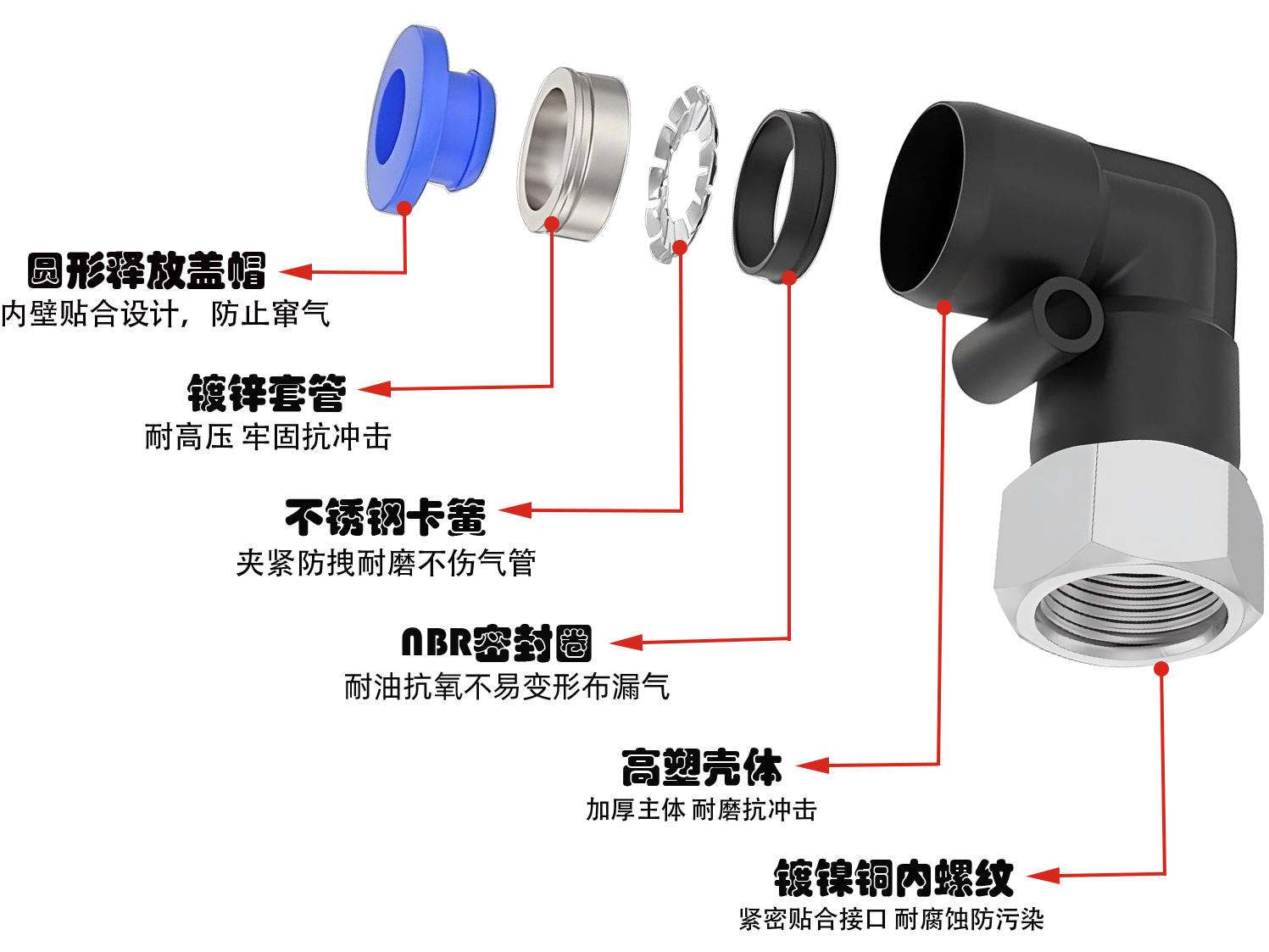 圆形释放盖帽
内壁贴合设计，防止窜气

镀锌套管
耐高压 牢固抗冲击

不锈钢卡簧
夹紧防拽耐磨不伤气管

NBR密封圈
耐油抗氧不易变形布漏气

高塑壳体
加厚主体 耐磨抗冲击

镀镍铜内螺纹
紧密贴合接口 耐腐蚀防污染