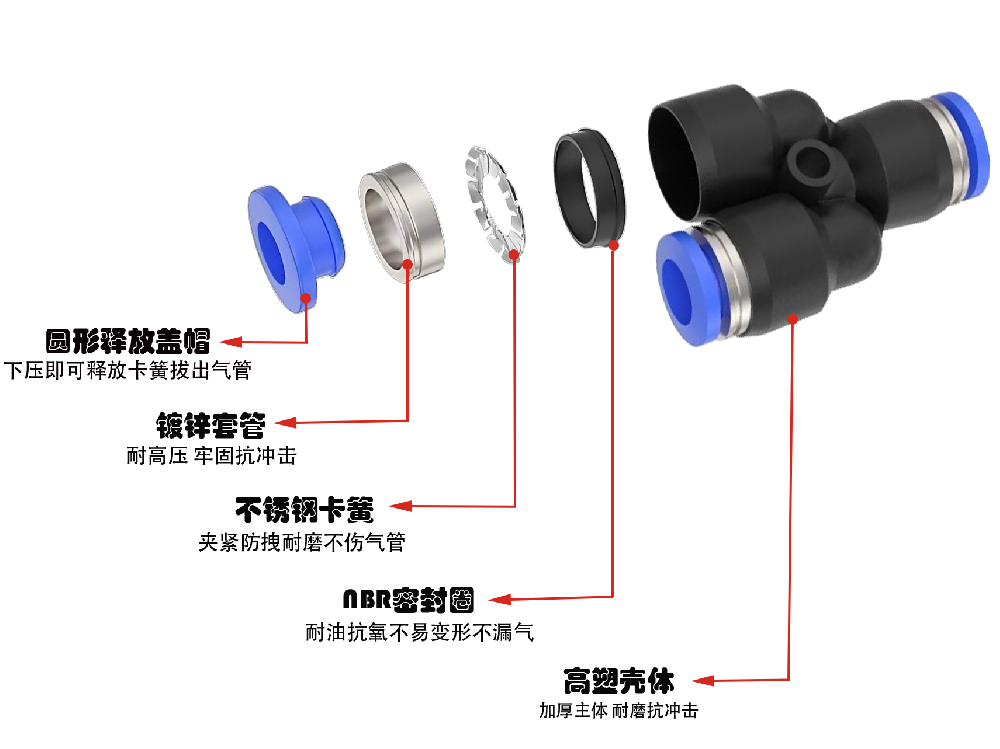 圆形释放盖帽
下压即可释放卡簧拔出气管

镀锌套管
耐高压 牢固抗冲击

不锈钢卡簧
夹紧防拽耐磨不伤气管

NBR密封圈
耐油抗氧不易变形不漏气

高塑壳体
加厚主体 耐磨抗冲击