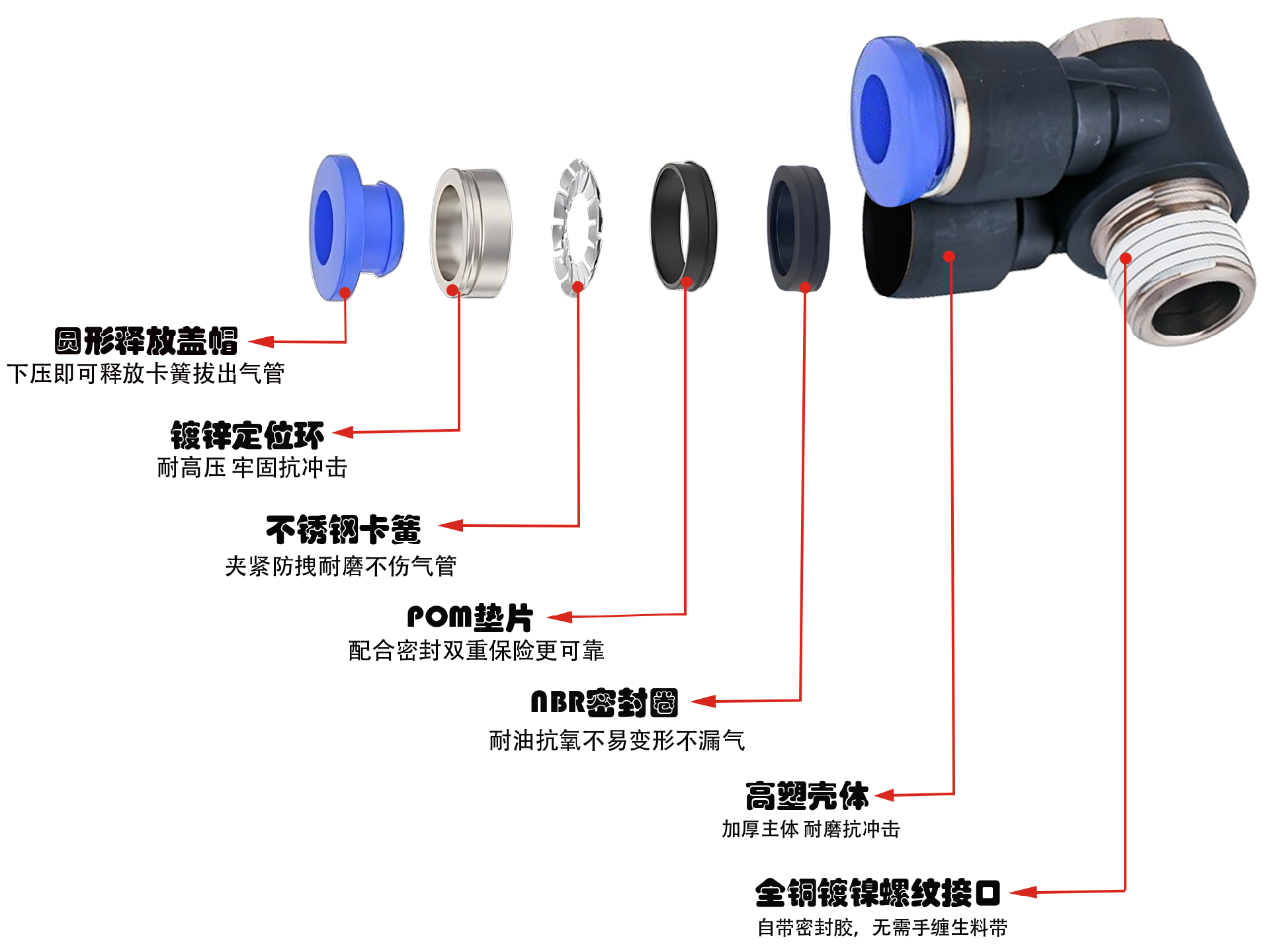 圆形释放盖帽
下压即可释放卡簧拔出气管

镀锌定位环
耐高压 牢固抗冲击

不锈钢卡簧
夹紧防拽耐磨不伤气管

POM垫片
配合密封双重保险更可靠

NBR密封圈
耐油抗氧不易变形不漏气

高塑壳体
加厚主体 耐磨抗冲击

全铜镀镍螺纹接口
自带密封胶，无需手缠生料带